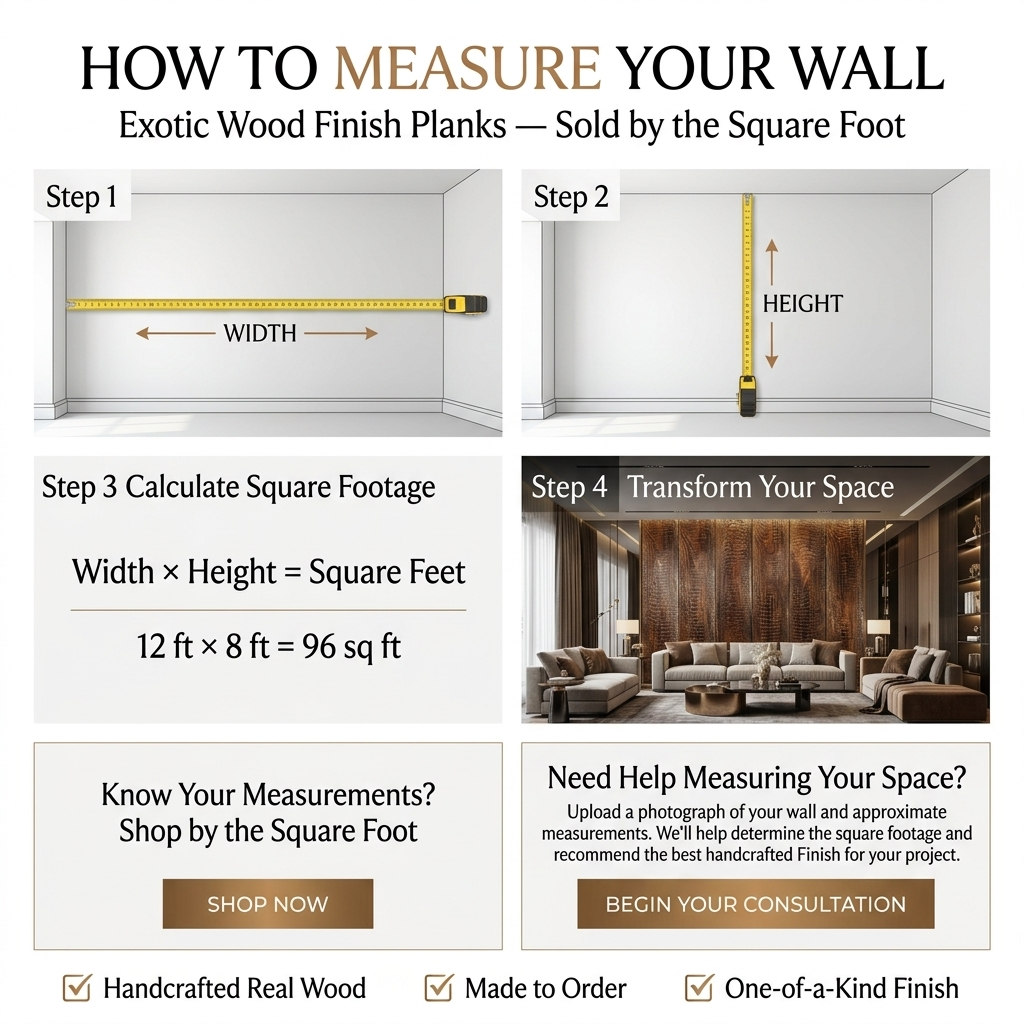 HOW TO MEASURE YOUR WALL
Exotic Wood Finish Planks — Sold by the Square Foot

Step 1

WIDTH

Step 2

HEIGHT

Step 3 Calculate Square Footage

Width × Height = Square Feet

12 ft × 8 ft = 96 sq ft

Step 4 Transform Your Space

Know Your Measurements?
Shop by the Square Foot

SHOP NOW

Need Help Measuring Your Space?
Upload a photograph of your wall and approximate measurements. We'll help determine the square footage and recommend the best handcrafted Finish for your project.

BEGIN YOUR CONSULTATION

Handcrafted Real Wood
Made to Order
One-of-a-Kind Finish